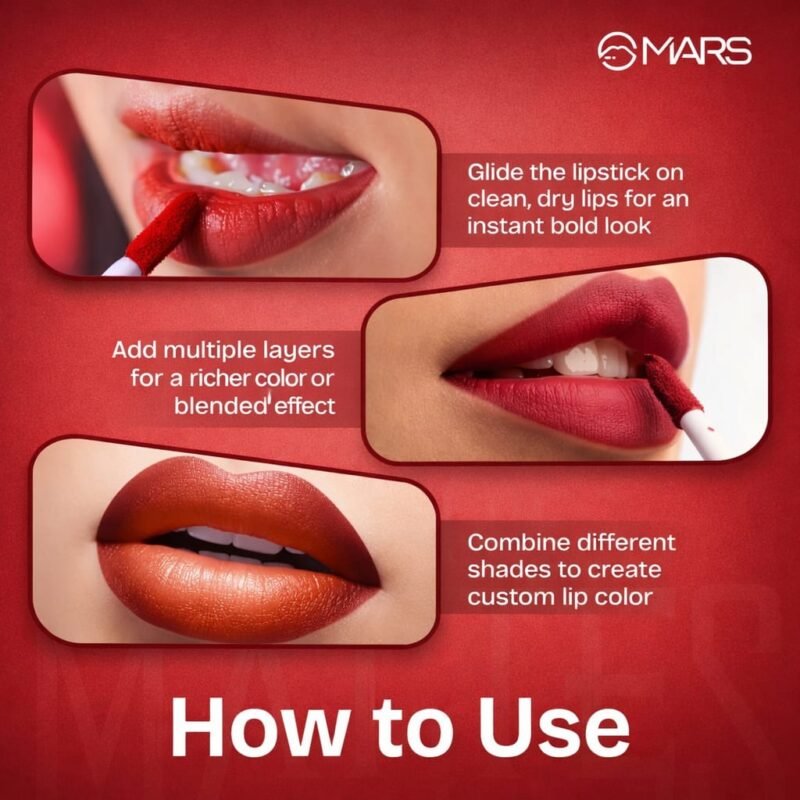 MARS

Glide the lipstick on clean, dry lips for an instant bold look

Add multiple layers for a richer color or blended effect

Combine different shades to create custom lip color

How to Use